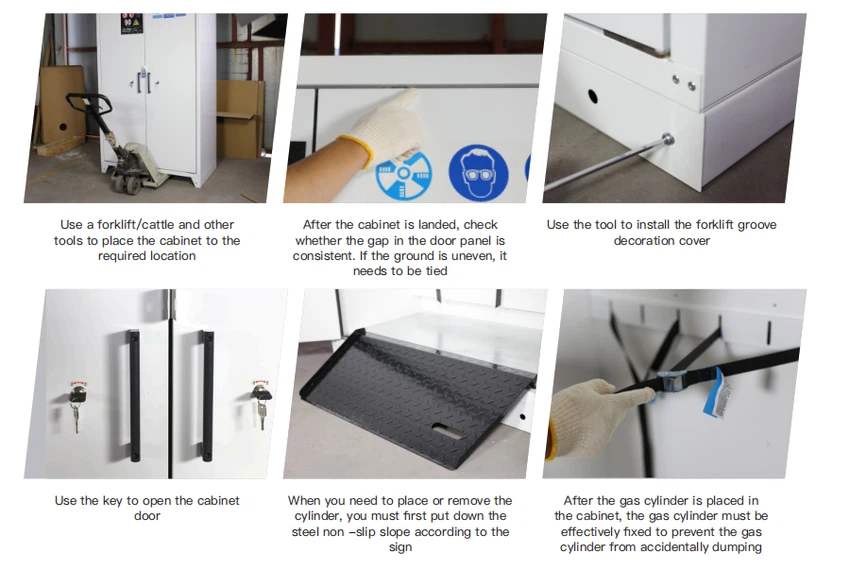 Use a forklift/cattle and other tools to place the cabinet to the required location

After the cabinet is landed, check whether the gap in the door panel is consistent. If the ground is uneven, it needs to be tied

Use the tool to install the forklift groove decoration cover

Use the key to open the cabinet door

When you need to place or remove the cylinder, you must first put down the steel non –slip slope according to the sign

After the gas cylinder is placed in the cabinet, the gas cylinder must be effectively fixed to prevent the gas cylinder from accidentally dumping